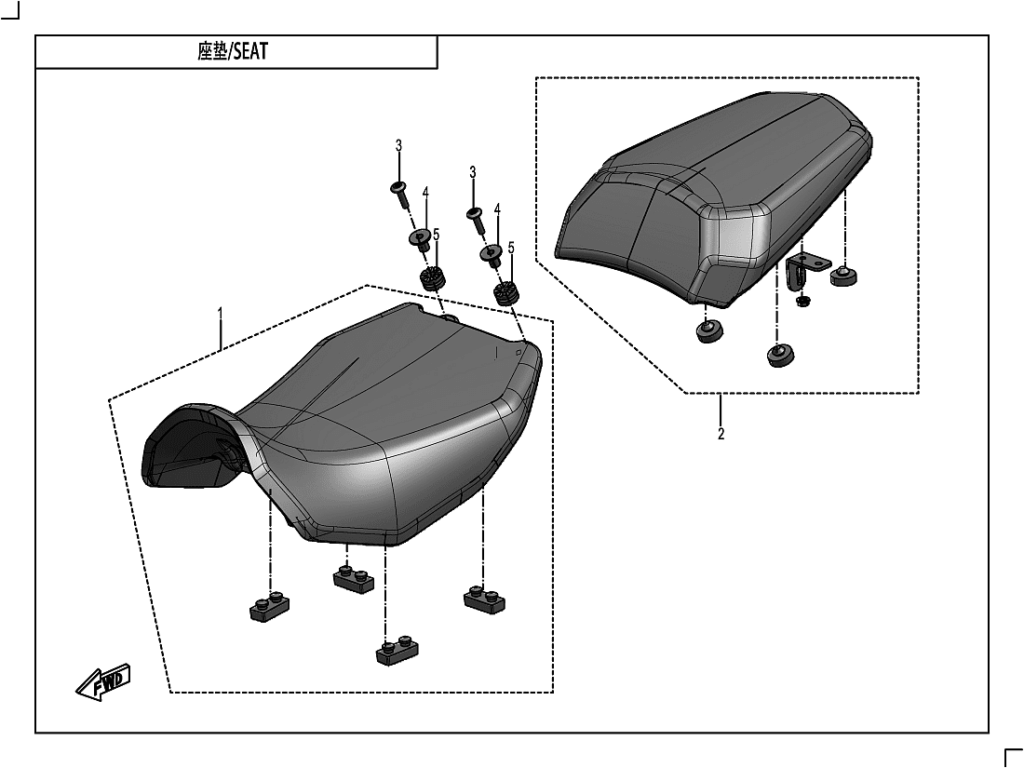 座垫/SEAT

3
4
5
3
4
5
1
2
FWD