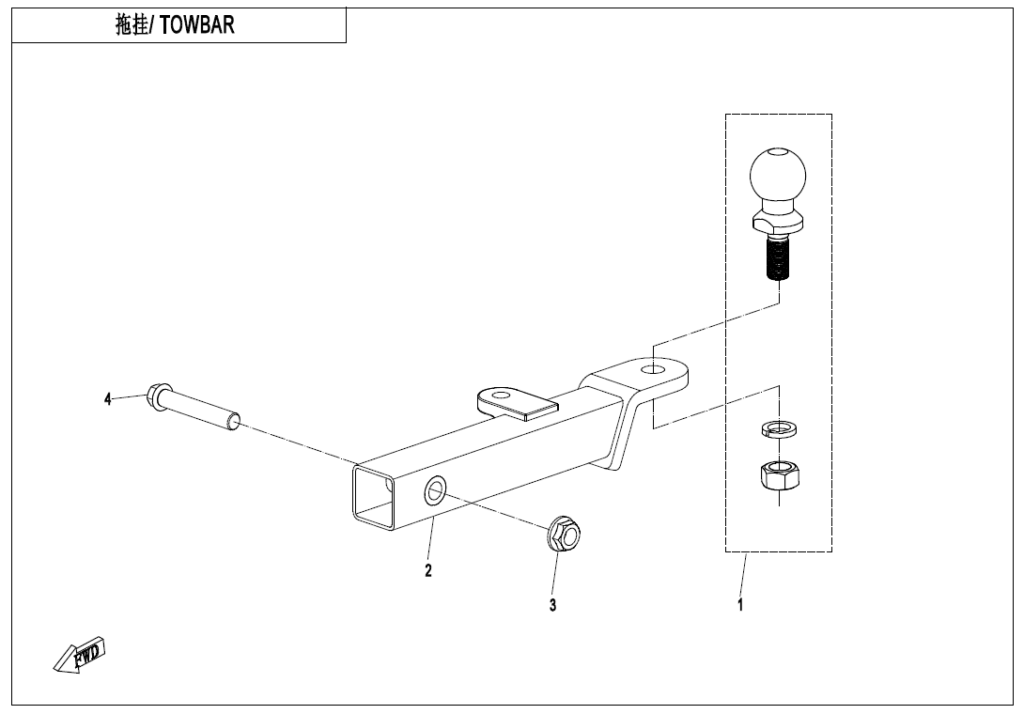 拖挂/ TOWBAR

4

2

3

1

FWD