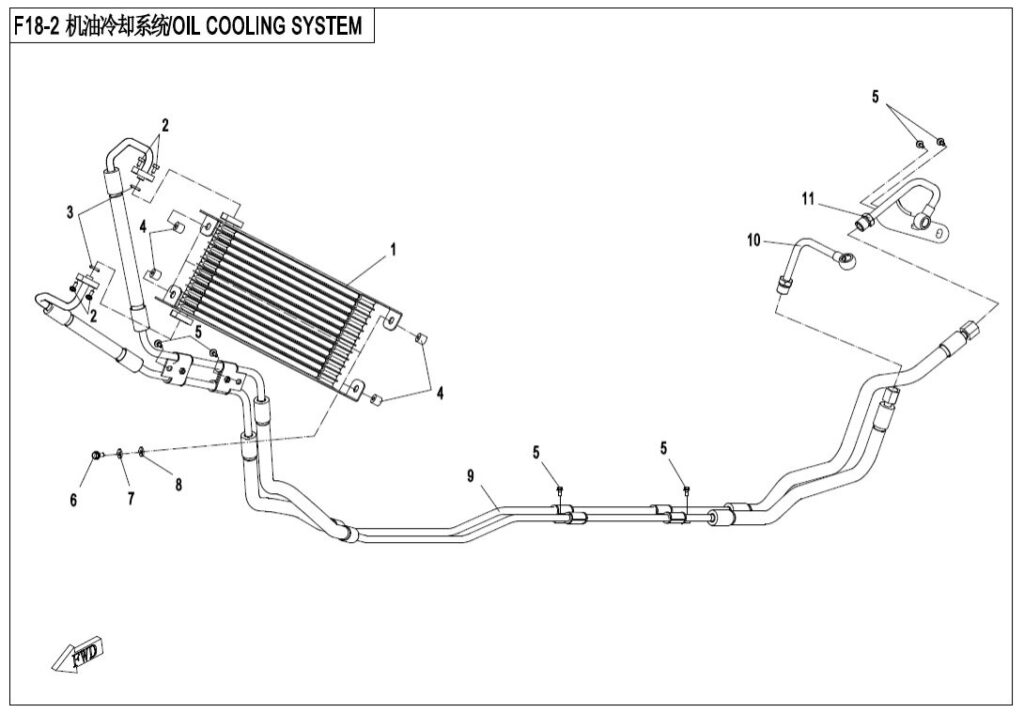 F18-2 机油冷却系统/OIL COOLING SYSTEM

2
3
4
1
2
5
4
6
7
8
9
5
5
5
11
10
FWD