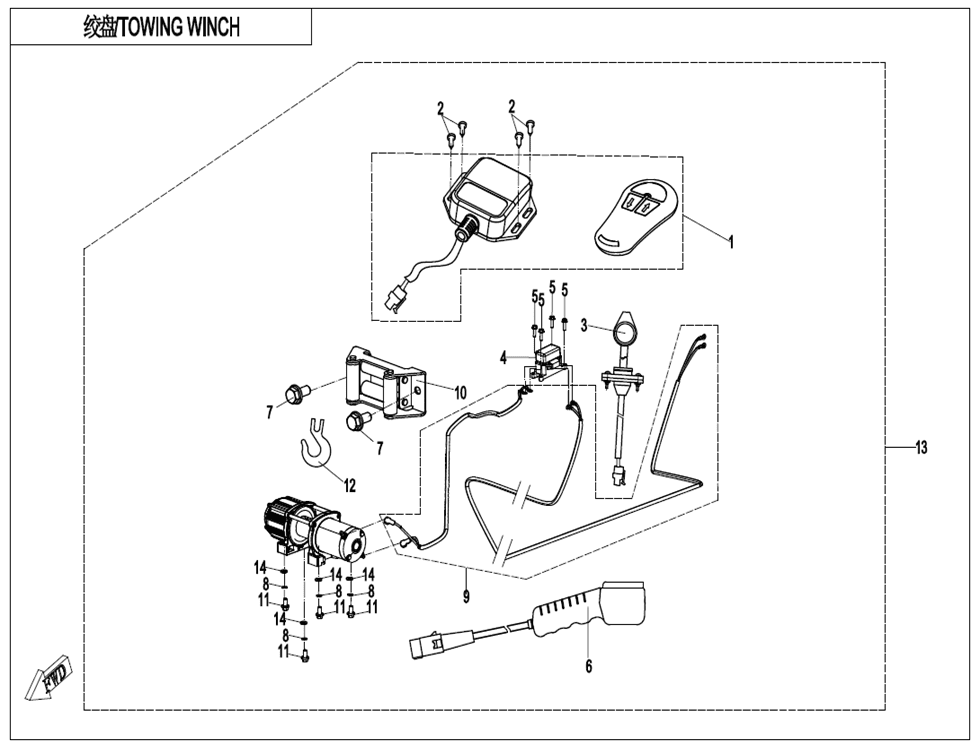 绞盘/TOWING WINCH

2
2
1
5
5
5
5
3
4
10
7
7
12
13
14
8
11
14
8
11
14
8
11
14
8
11
9
6
FWD