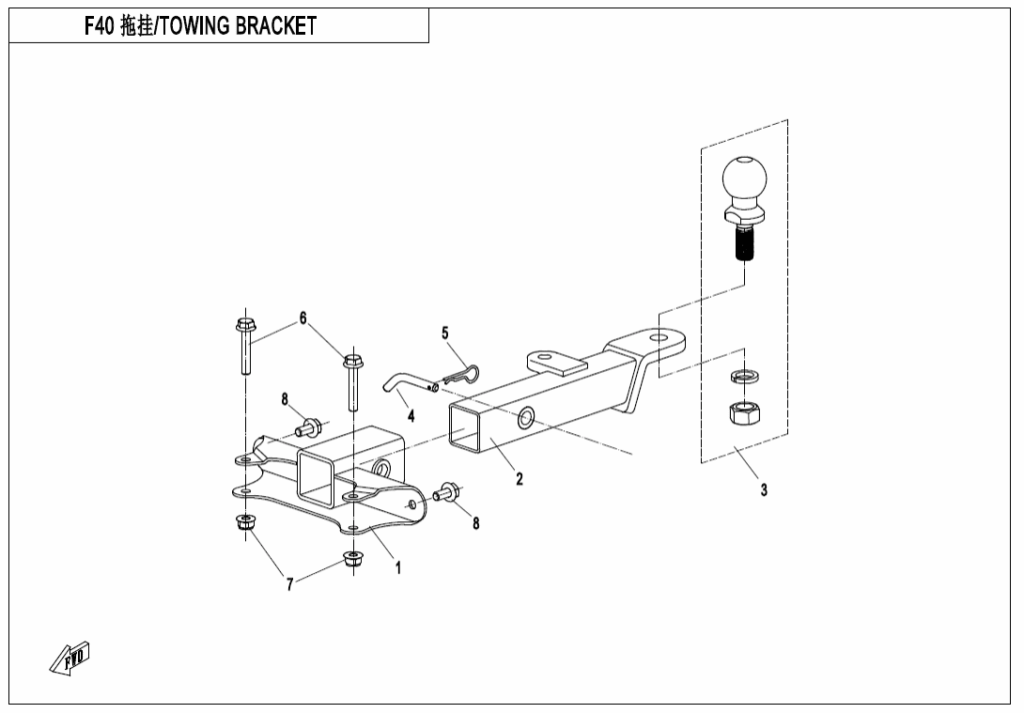 F40 拖挂/TOWING BRACKET

6
5
8
4
2
3
8
1
7
FWD